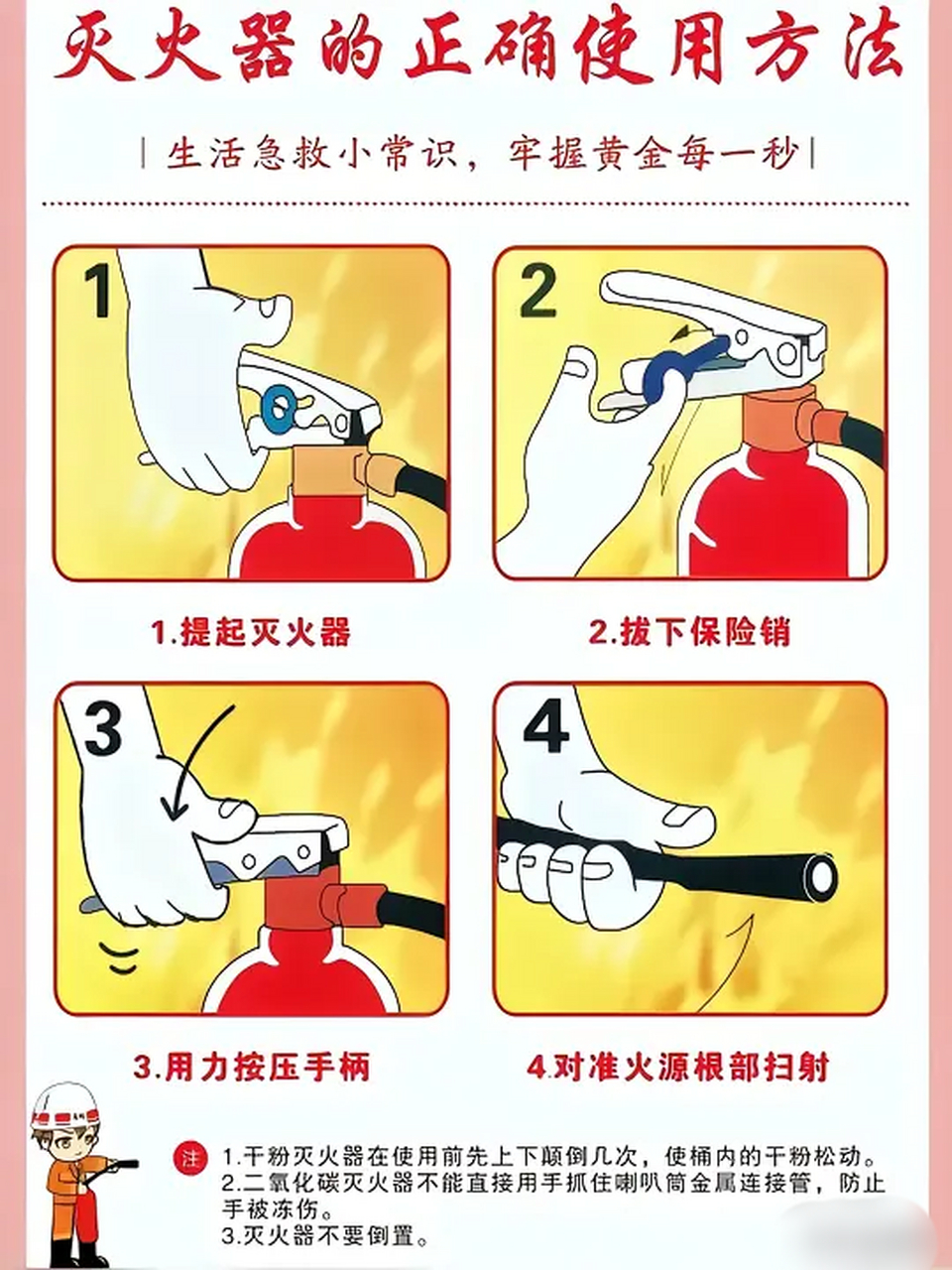 灭火器的正确使用方法

| 生活急救小常识，牢握黄金每一秒 |

1

2

1.提起灭火器

2.拔下保险销

3

4

3.用力按压手柄

4.对准火源根部扫射

注

1.干粉灭火器在使用前先上下颠倒几次，使桶内的干粉松动。
2.二氧化碳灭火器不能直接用手抓住喇叭筒金属连接管，防止手被冻伤。
3.灭火器不要倒置。